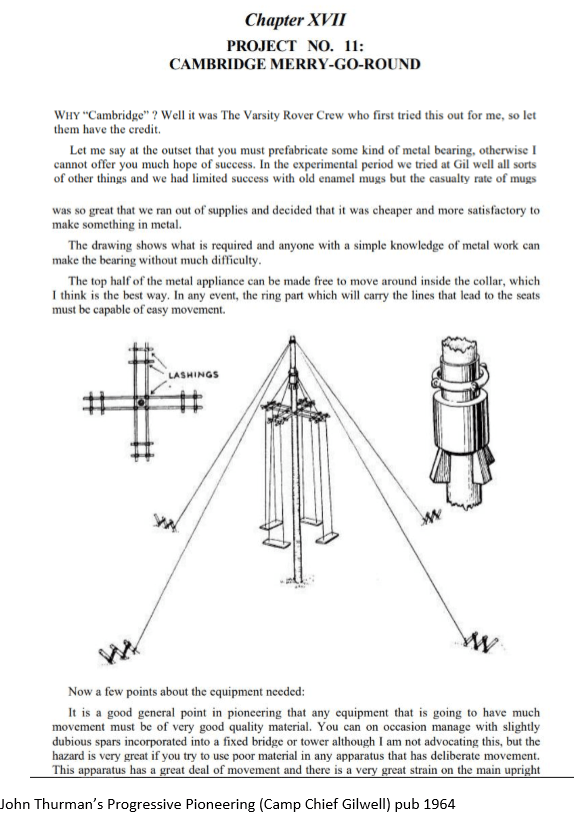 Chapter XVII

PROJECT NO. 11:
CAMBRIDGE MERRY-GO-ROUND

WHY "Cambridge" ? Well it was The Varsity Rover Crew who first tried this out for me, so let them have the credit.

Let me say at the outset that you must prefabricate some kind of metal bearing, otherwise I cannot offer you much hope of success. In the experimental period we tried at Gil well all sorts of other things and we had limited success with old enamel mugs but the casualty rate of mugs

was so great that we ran out of supplies and decided that it was cheaper and more satisfactory to make something in metal.

The drawing shows what is required and anyone with a simple knowledge of metal work can make the bearing without much difficulty.

The top half of the metal appliance can be made free to move around inside the collar, which I think is the best way. In any event, the ring part which will carry the lines that lead to the seats must be capable of easy movement.

LASHINGS

Now a few points about the equipment needed:

It is a good general point in pioneering that any equipment that is going to have much movement must be of very good quality material. You can on occasion manage with slightly dubious spars incorporated into a fixed bridge or tower although I am not advocating this, but the hazard is very great if you try to use poor material in any apparatus that has deliberate movement. This apparatus has a great deal of movement and there is a very great strain on the main upright

John Thurman's Progressive Pioneering (Camp Chief Gilwell) pub 1964